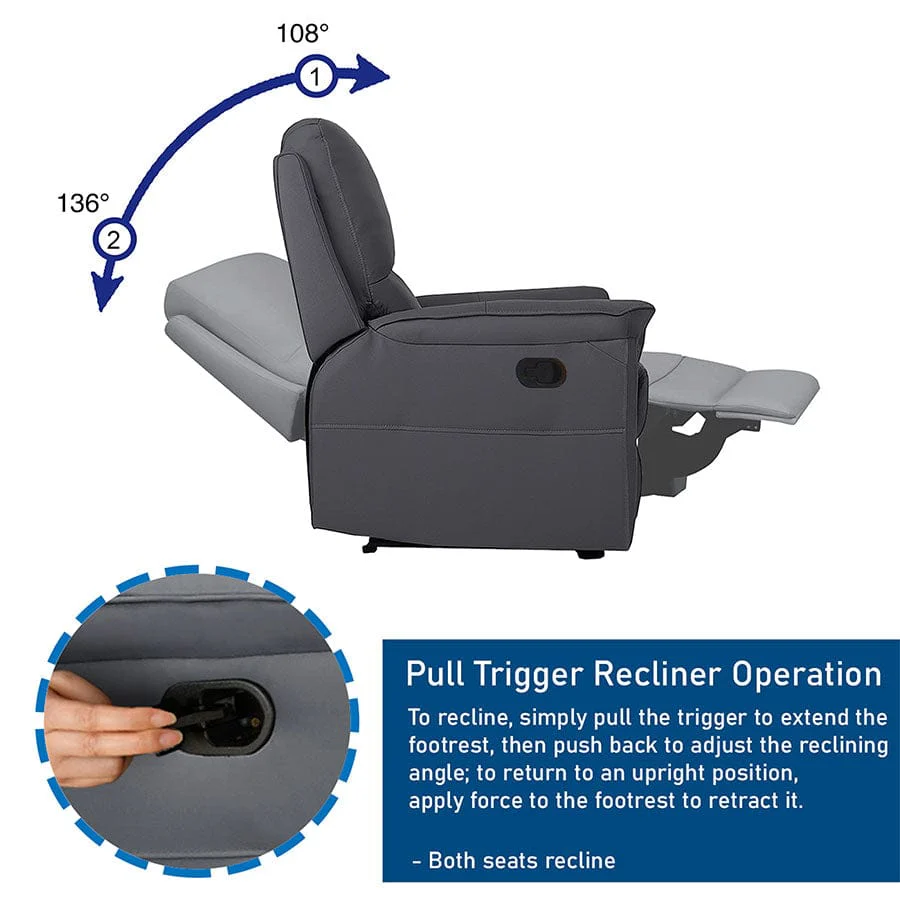 108°

1

136°

2

Pull Trigger Recliner Operation

To recline, simply pull the trigger to extend the footrest, then push back to adjust the reclining angle; to return to an upright position, apply force to the footrest to retract it.

- Both seats recline