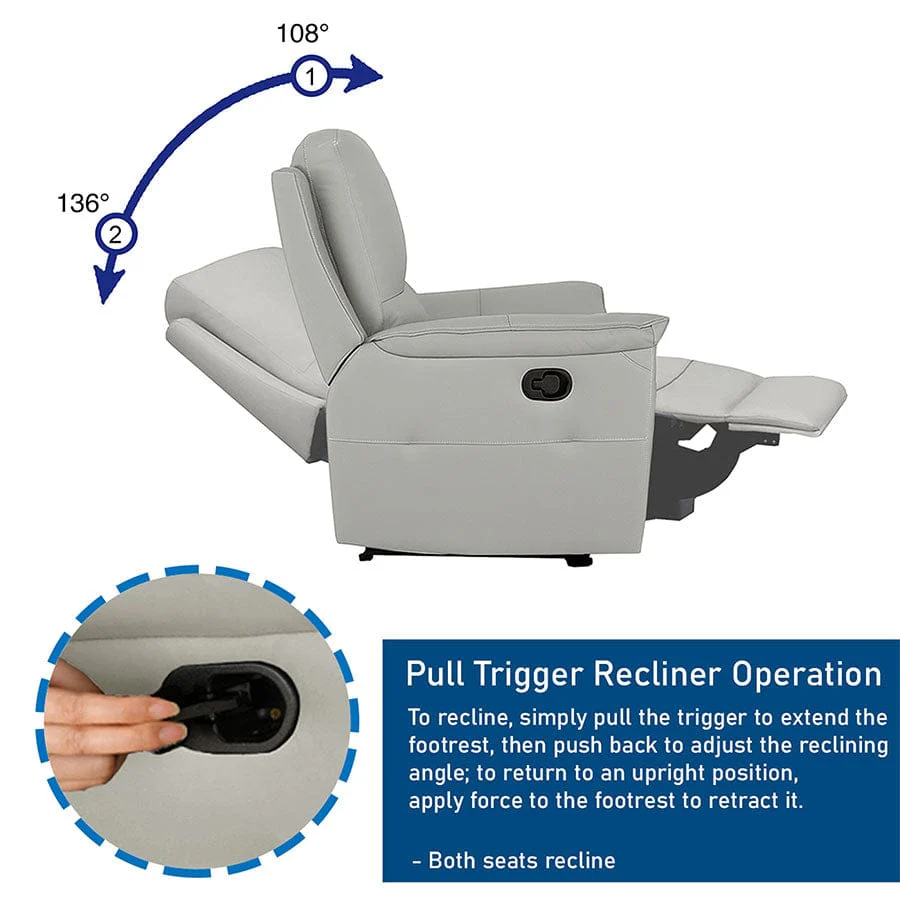 108°
1
136°
2

Pull Trigger Recliner Operation

To recline, simply pull the trigger to extend the footrest, then push back to adjust the reclining angle; to return to an upright position, apply force to the footrest to retract it.

- Both seats recline