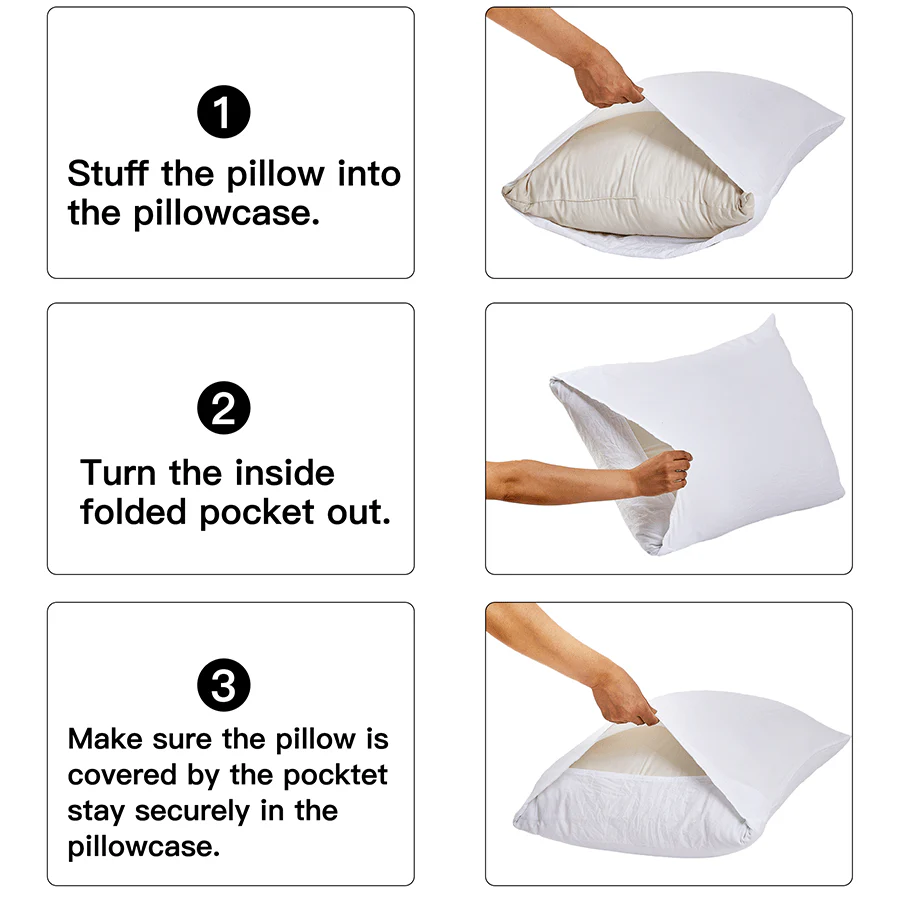 1
Stuff the pillow into the pillowcase.

2
Turn the inside folded pocket out.

3
Make sure the pillow is covered by the pocktet stay securely in the pillowcase.