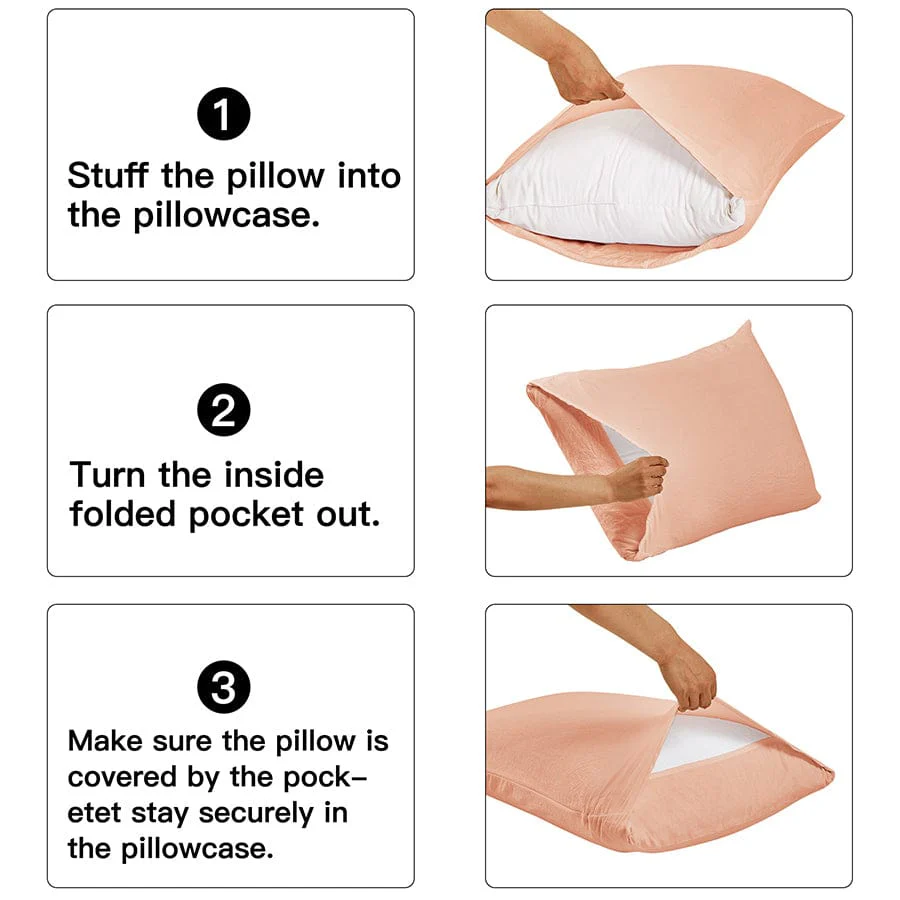 1

Stuff the pillow into the pillowcase.

2

Turn the inside folded pocket out.

3

Make sure the pillow is covered by the pocketet stay securely in the pillowcase.