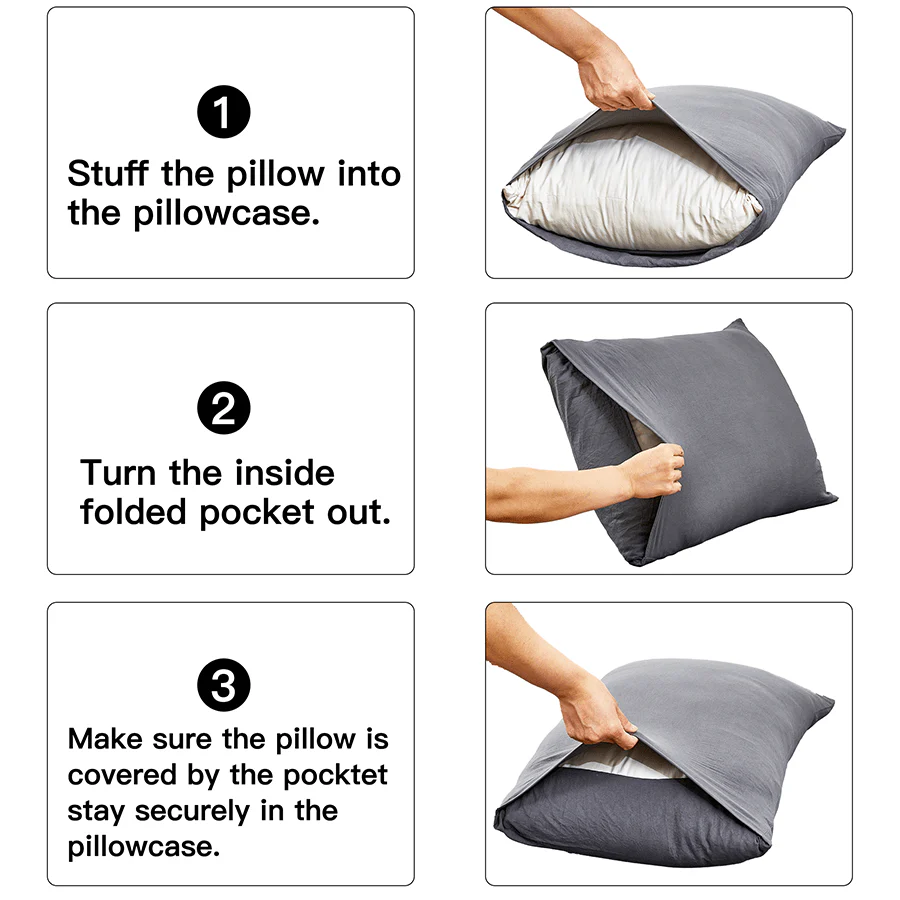 1
Stuff the pillow into the pillowcase.

2
Turn the inside folded pocket out.

3
Make sure the pillow is covered by the pocktet stay securely in the pillowcase.