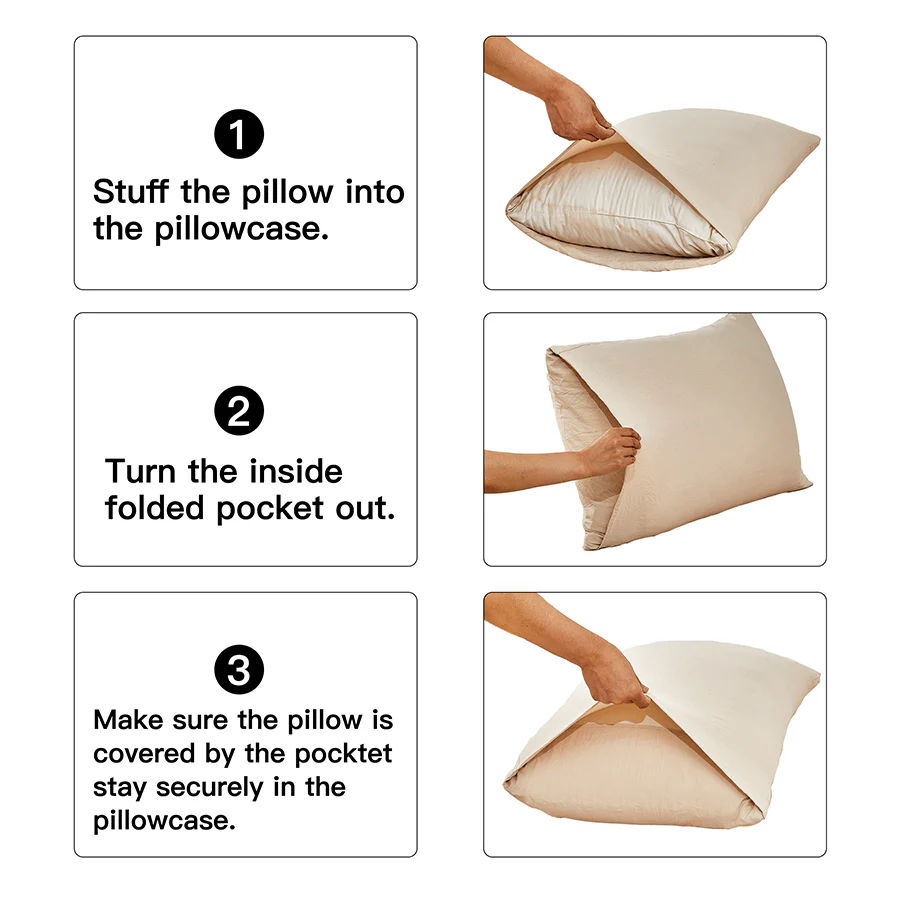 1

Stuff the pillow into the pillowcase.

2

Turn the inside folded pocket out.

3

Make sure the pillow is covered by the pocktet stay securely in the pillowcase.