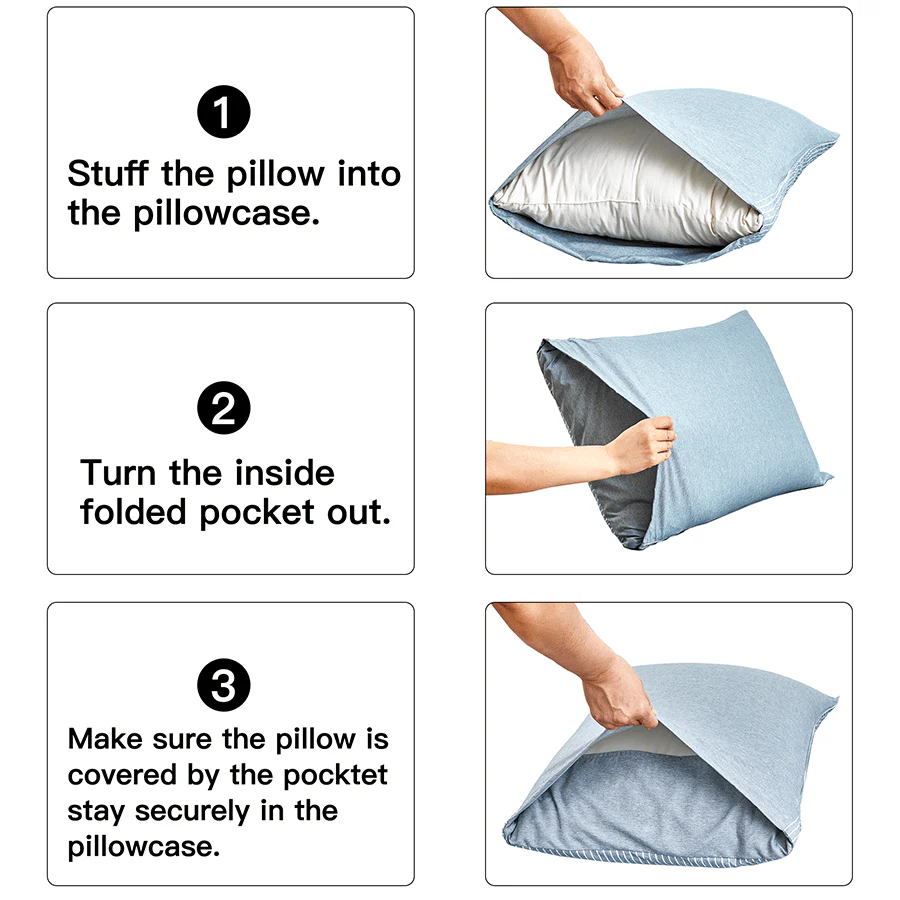 1
Stuff the pillow into the pillowcase.

2
Turn the inside folded pocket out.

3
Make sure the pillow is covered by the pocktet stay securely in the pillowcase.