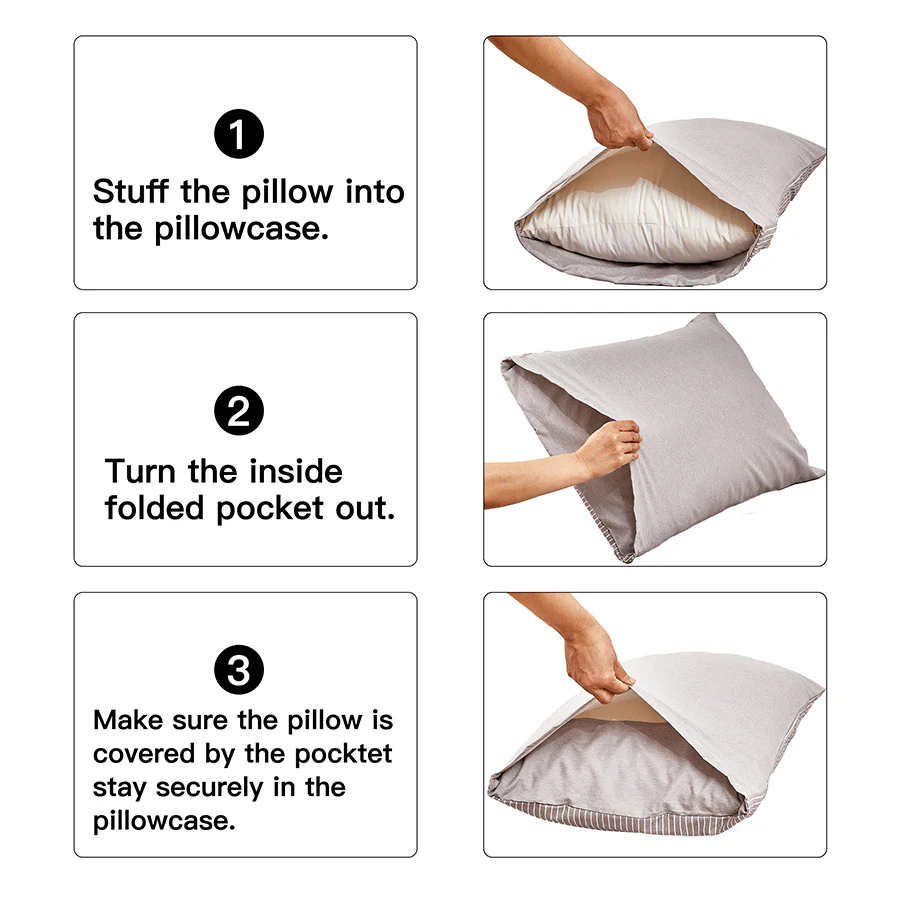 1
Stuff the pillow into the pillowcase.

2
Turn the inside folded pocket out.

3
Make sure the pillow is covered by the pocktet stay securely in the pillowcase.