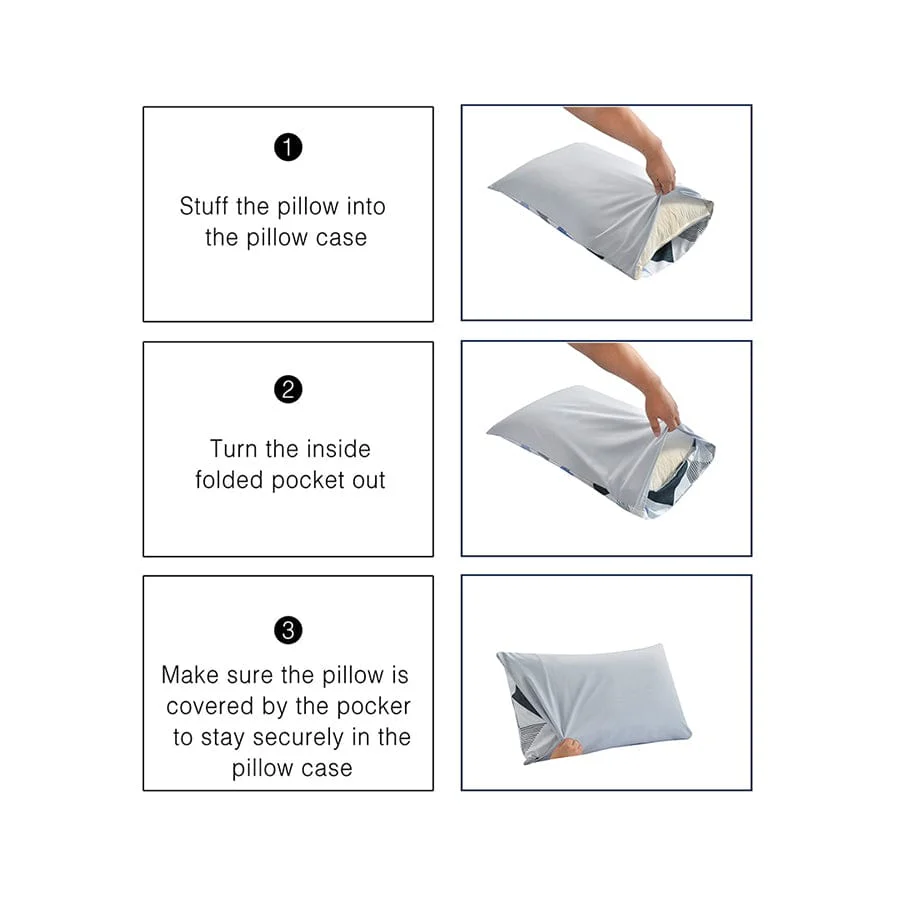 1
Stuff the pillow into the pillow case

2
Turn the inside folded pocket out

3
Make sure the pillow is covered by the pocker to stay securely in the pillow case