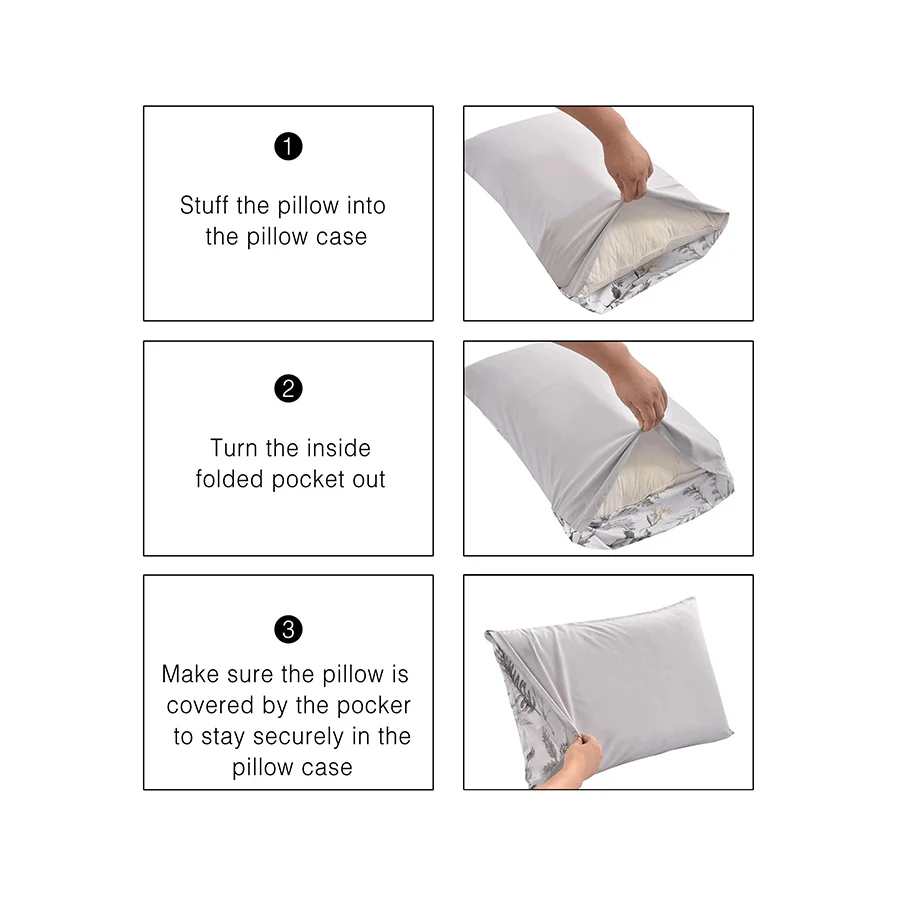 1

Stuff the pillow into the pillow case

2

Turn the inside folded pocket out

3

Make sure the pillow is covered by the pocker to stay securely in the pillow case