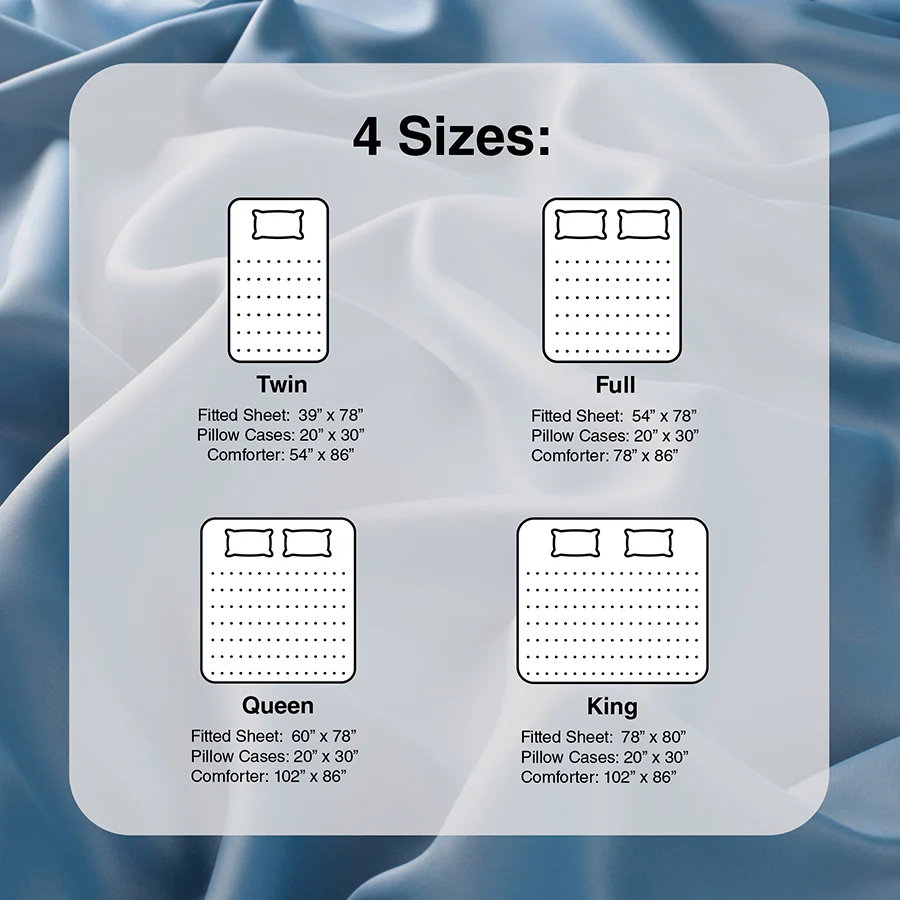 4 Sizes:

Twin

Fitted Sheet: 39” x 78”
Pillow Cases: 20” x 30”
Comforter: 54” x 86”

Full

Fitted Sheet: 54” x 78”
Pillow Cases: 20” x 30”
Comforter: 78” x 86”

Queen

Fitted Sheet: 60” x 78”
Pillow Cases: 20” x 30”
Comforter: 102” x 86”

King

Fitted Sheet: 78” x 80”
Pillow Cases: 20” x 30”
Comforter: 102” x 86”