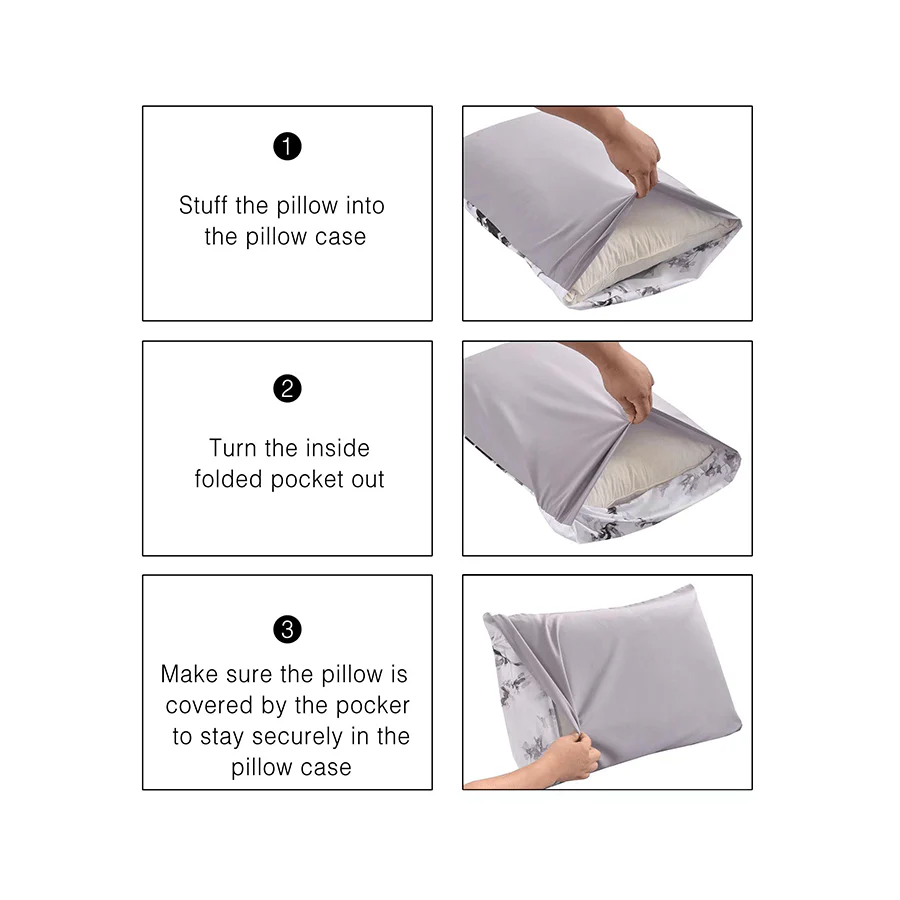 1

Stuff the pillow into the pillow case

2

Turn the inside folded pocket out

3

Make sure the pillow is covered by the pocker to stay securely in the pillow case