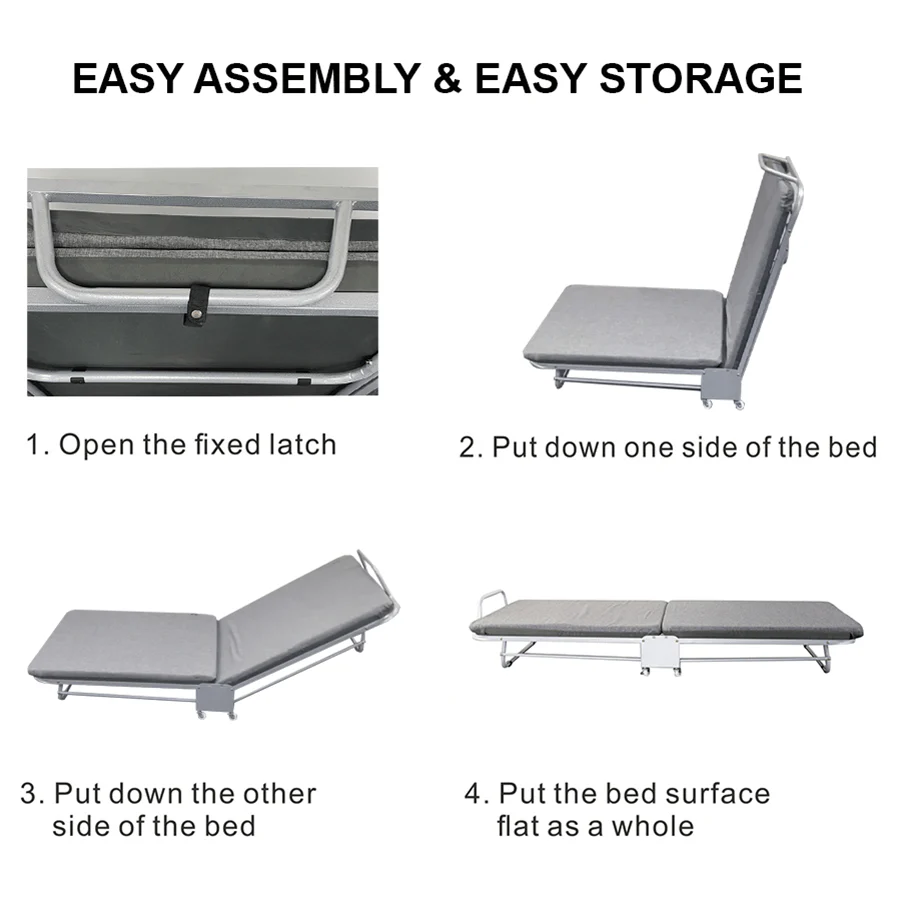 EASY ASSEMBLY & EASY STORAGE

1. Open the fixed latch

2. Put down one side of the bed

3. Put down the other side of the bed

4. Put the bed surface flat as a whole