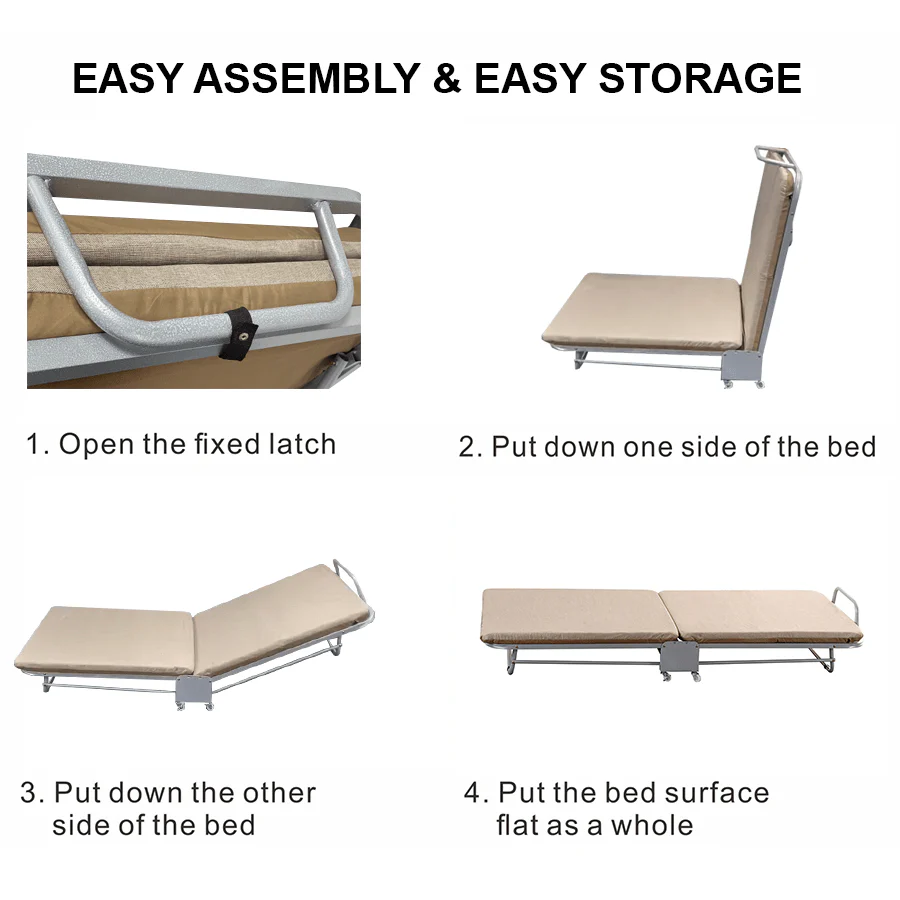 EASY ASSEMBLY & EASY STORAGE

1. Open the fixed latch

2. Put down one side of the bed

3. Put down the other side of the bed

4. Put the bed surface flat as a whole