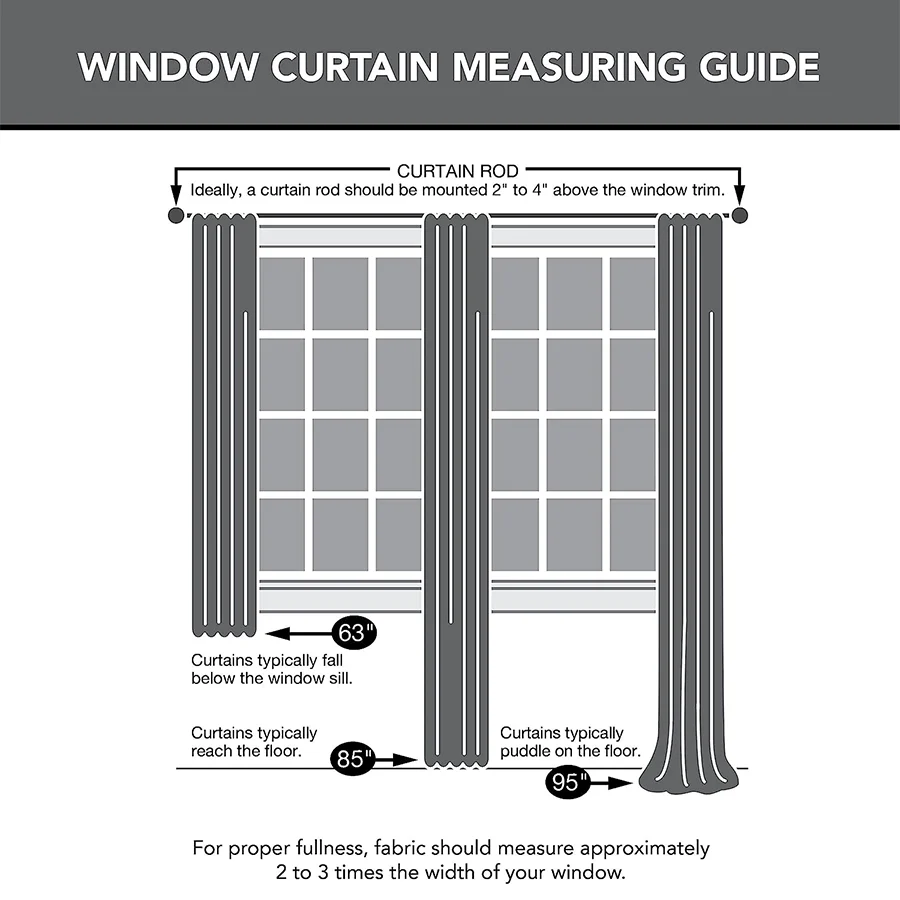 WINDOW CURTAIN MEASURING GUIDE

CURTAIN ROD
Ideally, a curtain rod should be mounted 2" to 4" above the window trim.

63"
Curtains typically fall below the window sill.

Curtains typically reach the floor.
85"

Curtains typically puddle on the floor.
95"

For proper fullness, fabric should measure approximately 2 to 3 times the width of your window.